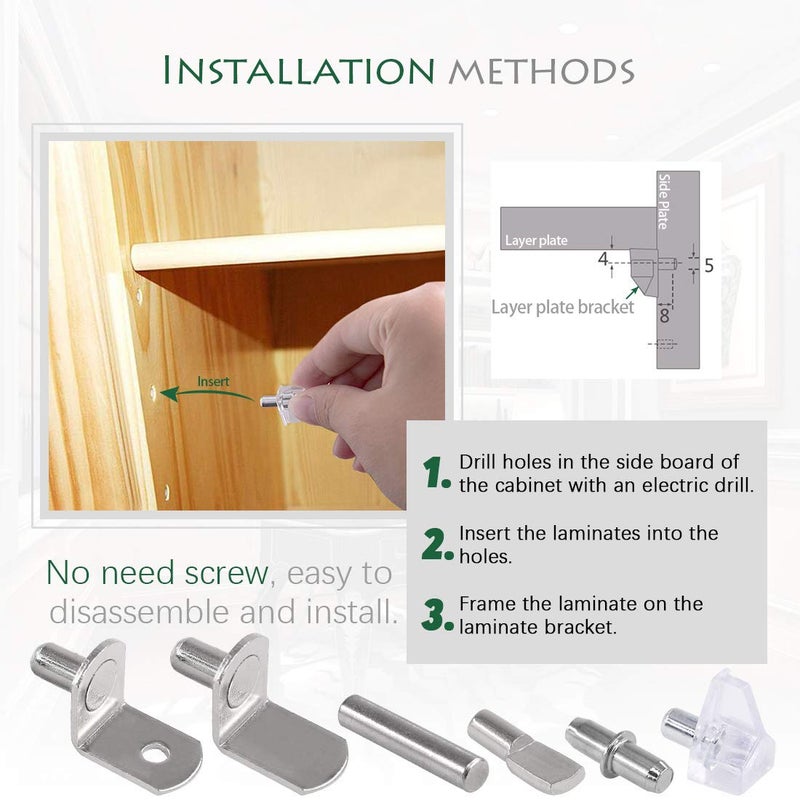 INSTALLATION METHODS

Insert

Side Plate

Layer plate

4

5

Layer plate bracket

8

1. Drill holes in the side board of the cabinet with an electric drill.

2. Insert the laminates into the holes.

3. Frame the laminate on the laminate bracket.

No need screw, easy to disassemble and install.